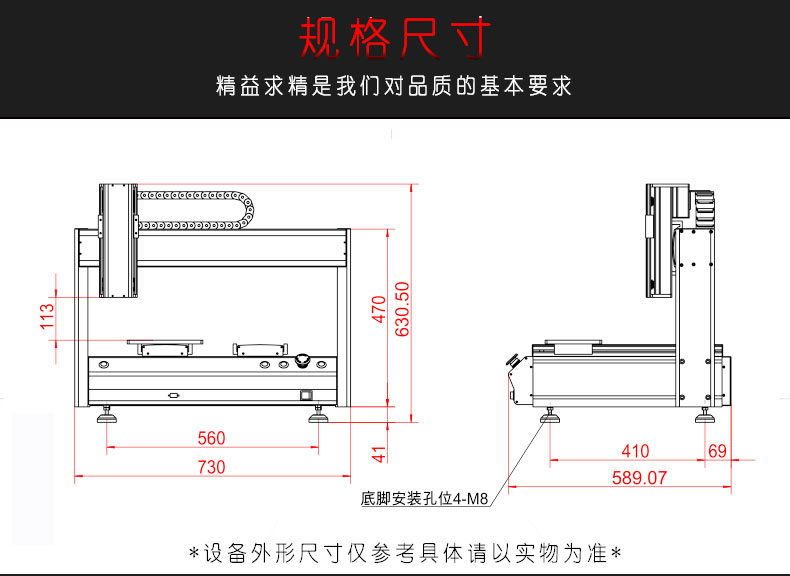 规格尺寸

精益求精是我们对品质的基本要求

113

470

630.50

560

730

41

410

69

589.07

底脚安装孔位4-M8

*设备外形尺寸仅参考具体请以实物为准*